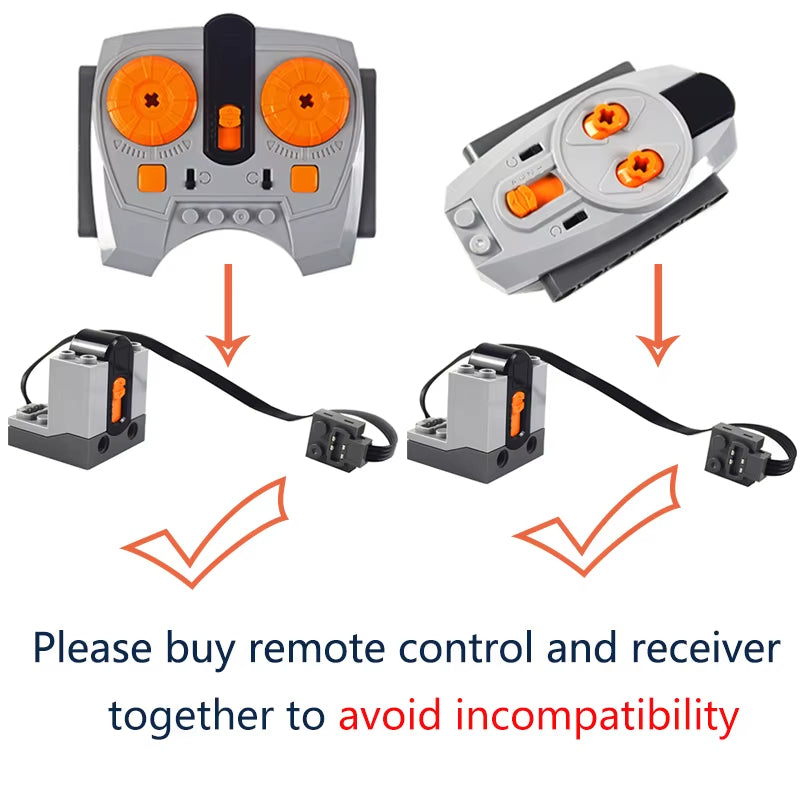 Please buy remote control and receiver together to avoid incompatibility